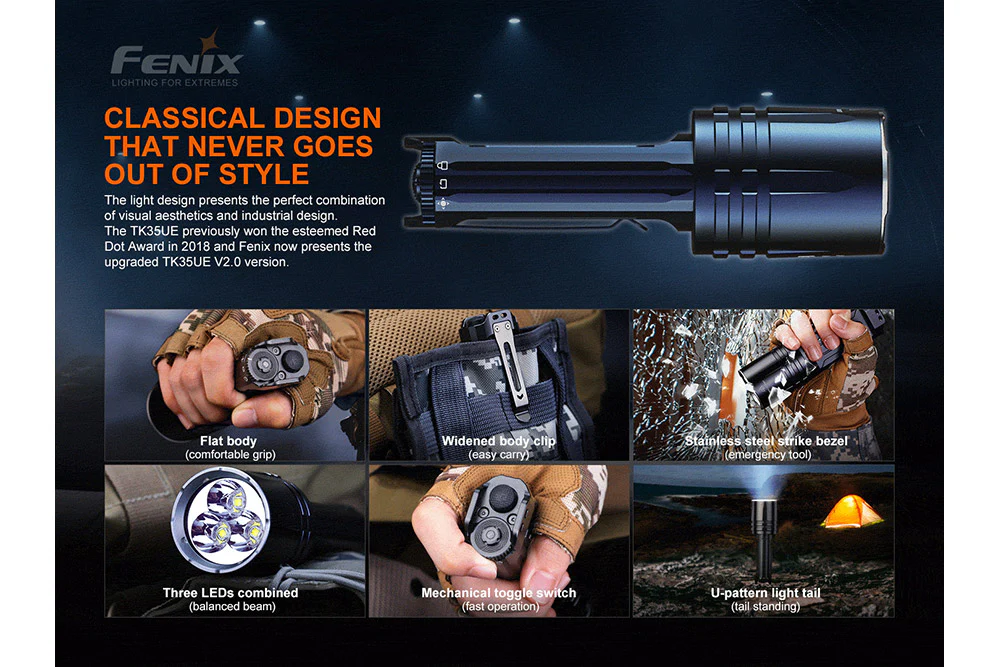 FENIX
LIGHTING FOR EXTREMES

CLASSICAL DESIGN THAT NEVER GOES OUT OF STYLE

The light design presents the perfect combination of visual aesthetics and industrial design.
The TK35UE previously won the esteemed Red Dot Award in 2018 and Fenix now presents the upgraded TK35UE V2.0 version.

Flat body
(comfortable grip)

Widened body clip
(easy carry)

Stainless steel strike bezel
(emergency tool)

Three LEDs combined
(balanced beam)

Mechanical toggle switch
(fast operation)

U-pattern light tail
(tail standing)